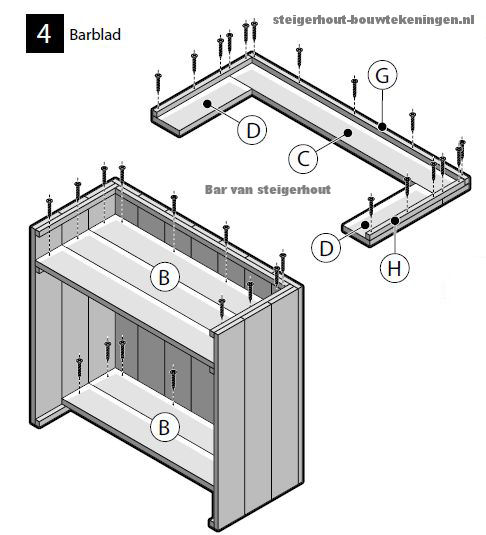 4 Barblad

steigerhout-bouwtekeningen.nl

G

D

C

Bar van steigerhout

D

H

B

B