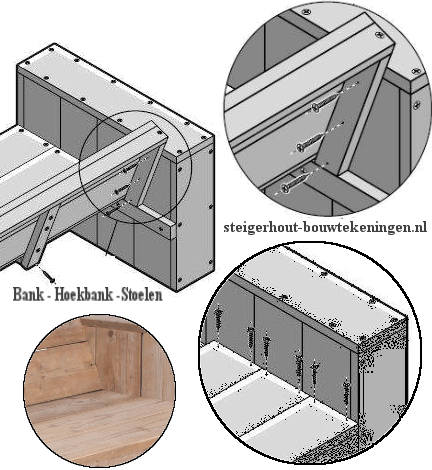 steigerhout-bouwtekeningen.nl

Bank - Hoekbank -Stoelen