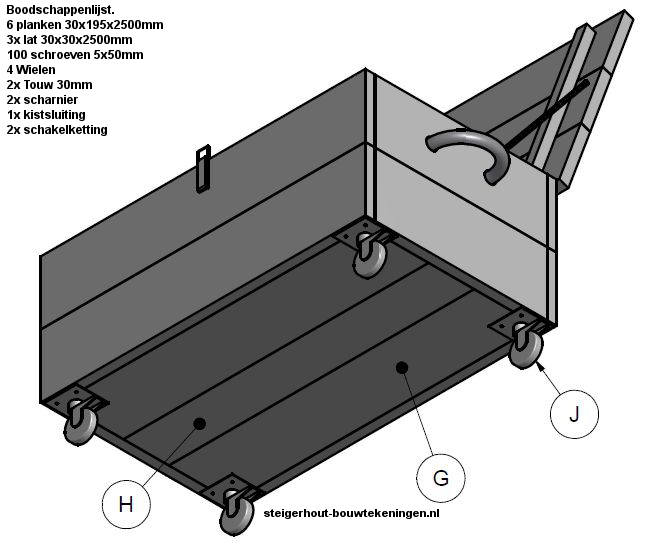 Boodschappenlijst.
6 planken 30x195x2500mm
3x lat 30x30x2500mm
100 schroeven 5x50mm
4 Wielen
2x Touw 30mm
2x scharnier
1x kistsluiting
2x schakelketting

J

G

H

steigerhout-bouwtekeningen.nl