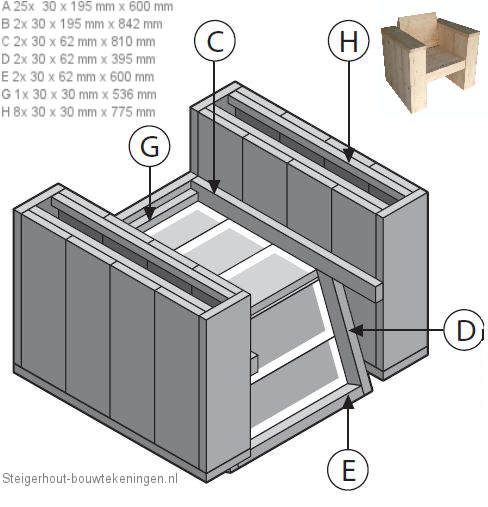 A 25x 30 x 195 mm x 600 mm
B 2x 30 x 195 mm x 842 mm
C 2x 30 x 62 mm x 810 mm
D 2x 30 x 62 mm x 395 mm
E 2x 30 x 62 mm x 600 mm
G 1x 30 x 30 mm x 536 mm
H 8x 30 x 30 mm x 775 mm

C

H

G

D

E

Steigerhout-bouwtekeningen.nl