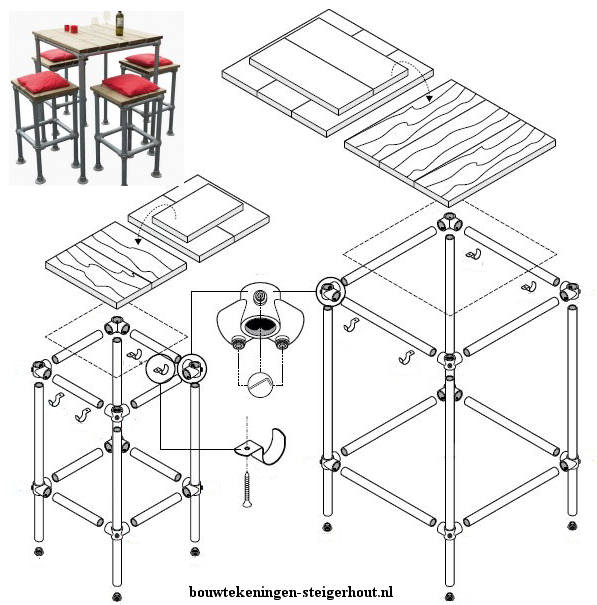 bouwtekeningen-steigerhout.nl