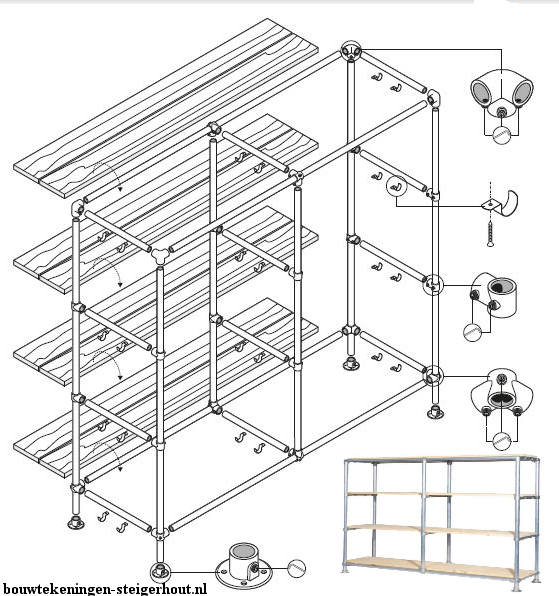 bouwtekeningen-steigerhout.nl