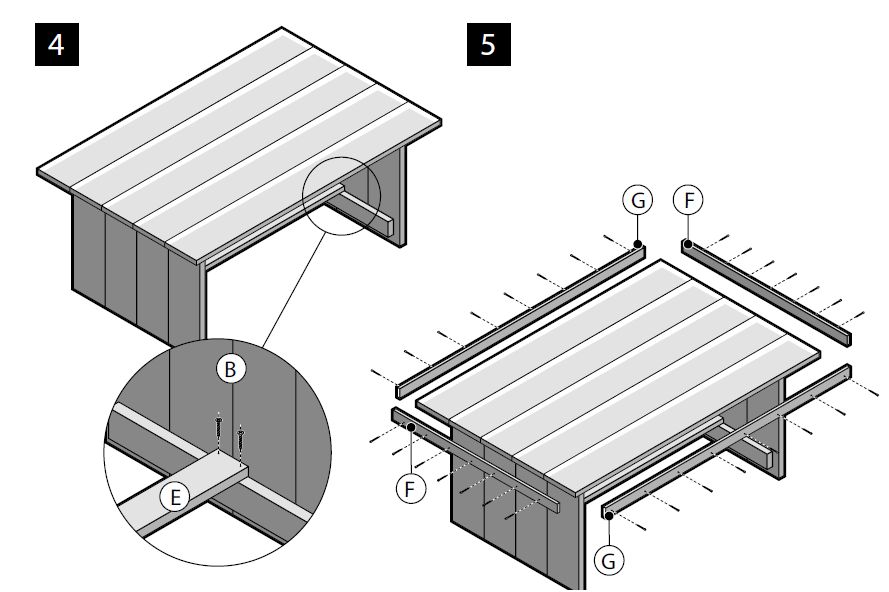 4

B

E

5

G

F

F

G